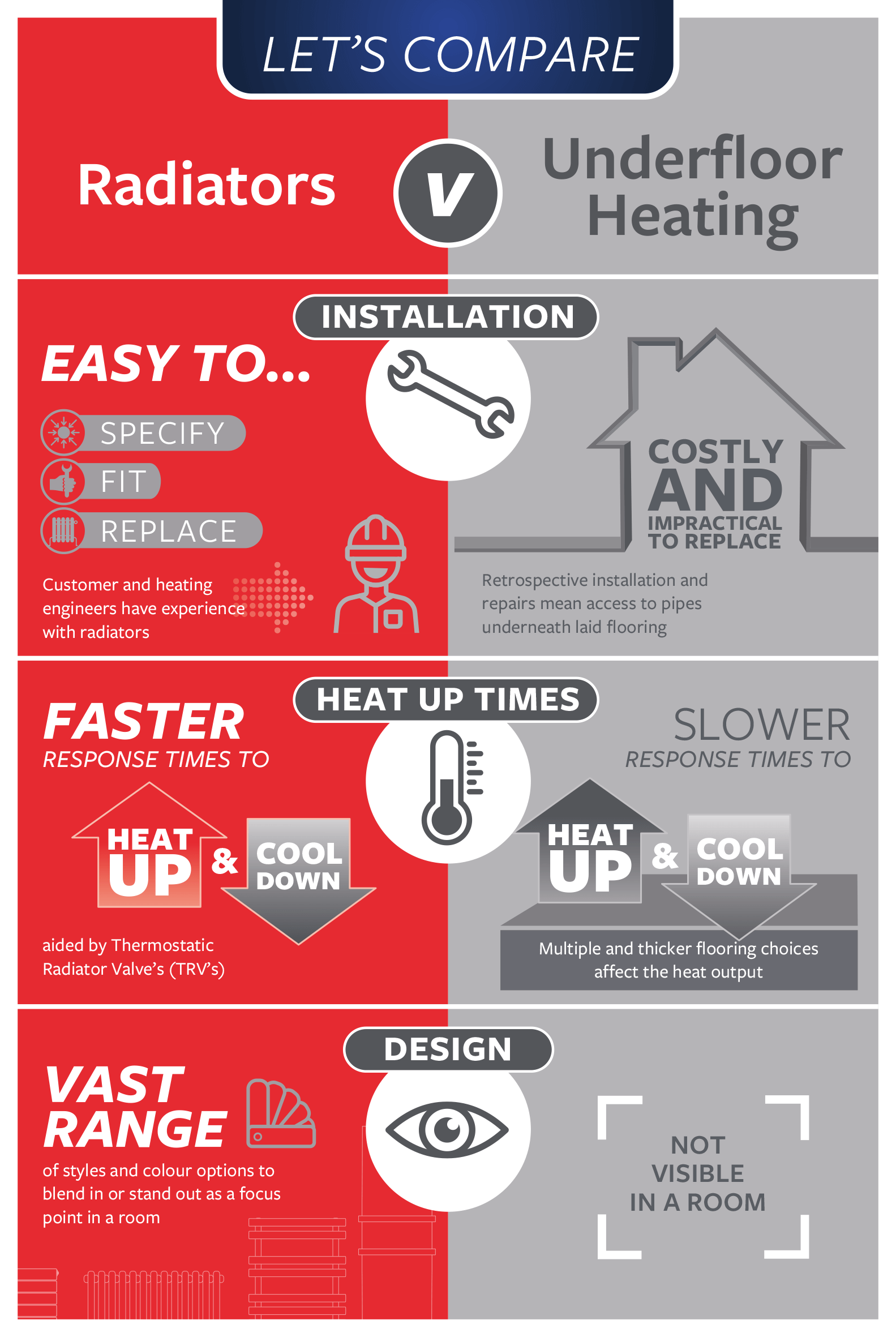 LET'S COMPARE

Radiators

V

Underfloor Heating

INSTALLATION

EASY TO...

SPECIFY

FIT

REPLACE

Customer and heating engineers have experience with radiators

COSTLY AND IMPRACTICAL TO REPLACE

Retrospective installation and repairs mean access to pipes underneath laid flooring

HEAT UP TIMES

FASTER

RESPONSE TIMES TO

HEAT UP & COOL DOWN

aided by Thermostatic Radiator Valve's (TRV's)

SLOWER

RESPONSE TIMES TO

HEAT UP & COOL DOWN

Multiple and thicker flooring choices affect the heat output

DESIGN

VAST RANGE

of styles and colour options to blend in or stand out as a focus point in a room

NOT VISIBLE IN A ROOM